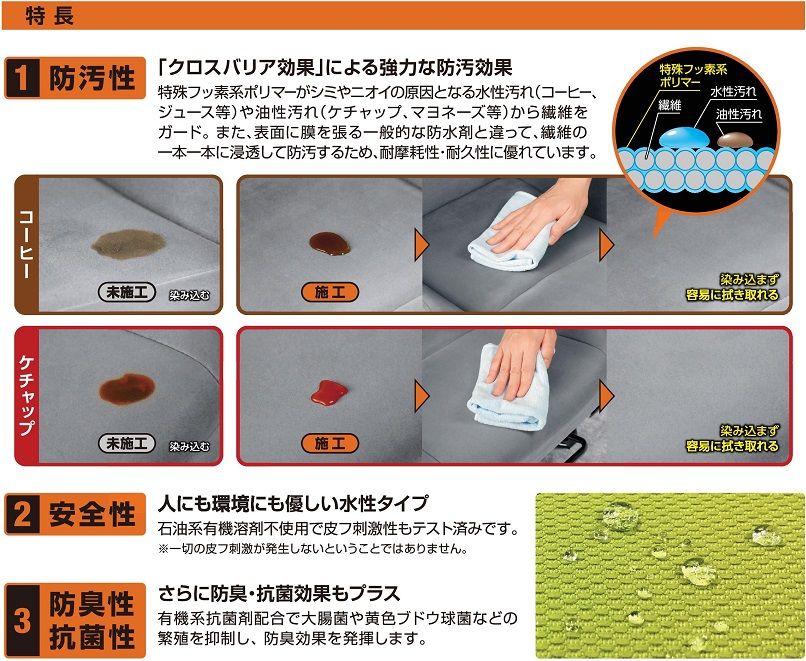 特長

1 防汚性

「クロスバリア効果」による強力な防汚効果

特殊フッ素系ポリマーがシミやニオイの原因となる水性汚れ（コーヒー、ジュース等）や油性汚れ（ケチャップ、マヨネーズ等）から繊維をガード。また、表面に膜を張る一般的な防水剤と違って、繊維の一本一本に浸透して防汚するため、耐摩耗性・耐久性に優れています。

特殊フッ素系ポリマー
繊維
水性汚れ
油性汚れ

コーヒー
未施工
染み込む
施工
染み込まず容易に拭き取れる

ケチャップ
未施工
染み込む
施工
染み込まず容易に拭き取れる

2 安全性

人にも環境にも優しい水性タイプ

石油系有機溶剤不使用で皮フ刺激性もテスト済みです。
※一切の皮フ刺激が発生しないということではありません。

3 防臭性 抗菌性

さらに防臭・抗菌効果もプラス

有機系抗菌剤配合で大腸菌や黄色ブドウ球菌などの繁殖を抑制し、防臭効果を発揮します。